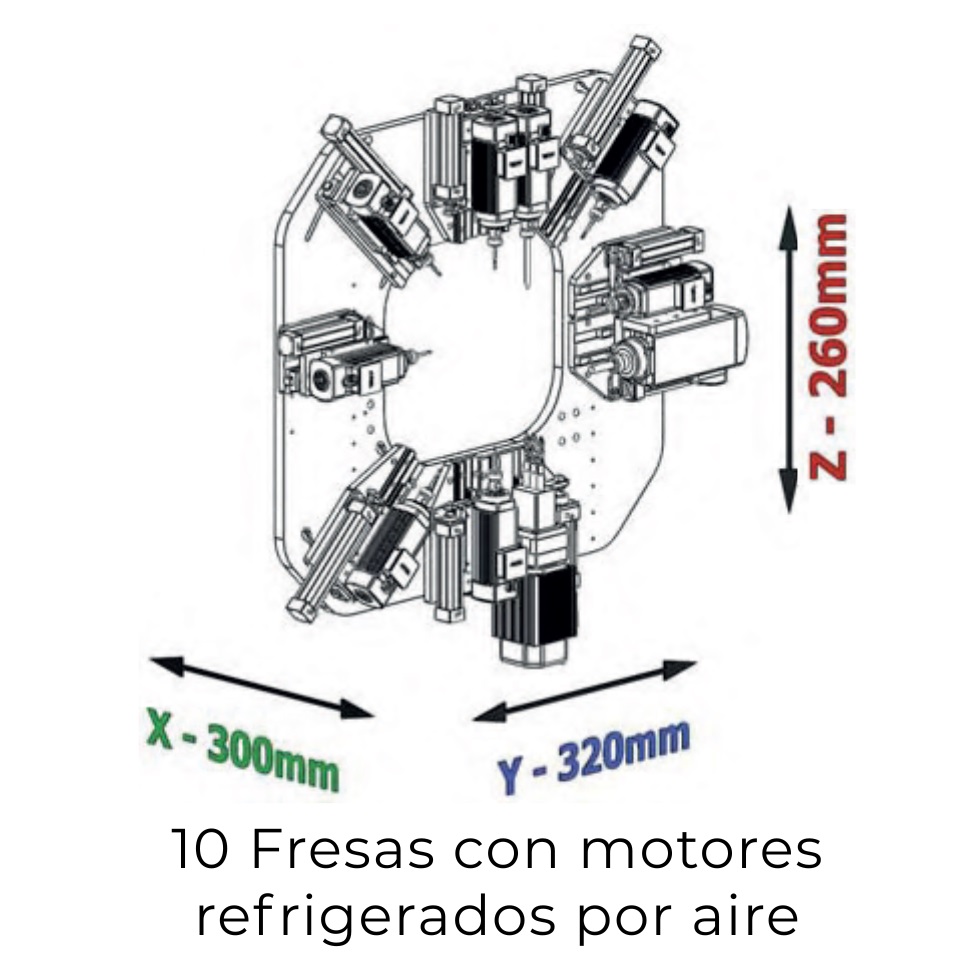 Z - 260mm

X - 300mm

Y - 320mm

10 Fresas con motores refrigerados por aire